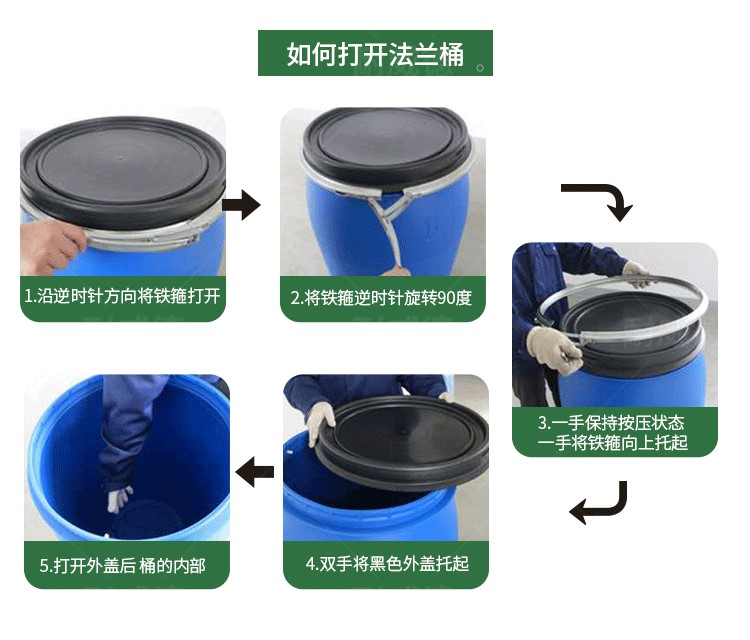 如何打开法兰桶

1.沿逆时针方向将铁箍打开

2.将铁箍逆时针旋转90度

3.一手保持按压状态
一手将铁箍向上托起

4.双手将黑色外盖托起

5.打开外盖后 桶的内部