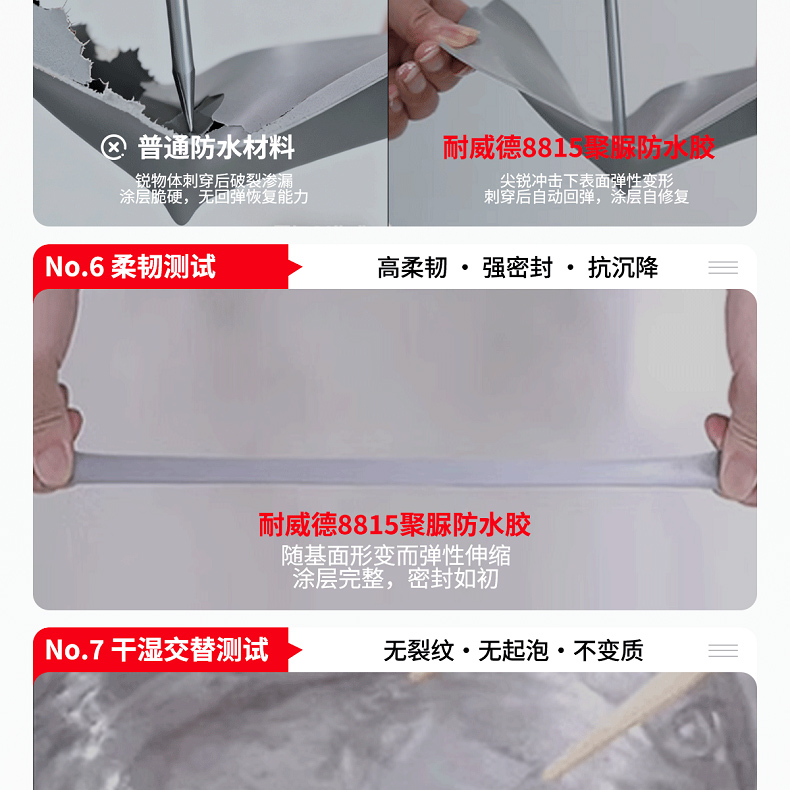 普通防水材料
锐物体刺穿后破裂渗漏
涂层脆硬，无回弹恢复能力

耐威德8815聚脲防水胶
尖锐冲击下表面弹性变形
刺穿后自动回弹，涂层自修复

No.6 柔韧测试
高柔韧 · 强密封 · 抗沉降

耐威德8815聚脲防水胶
随基面形变而弹性伸缩
涂层完整，密封如初

No.7 干湿交替测试
无裂纹 · 无起泡 · 不变质