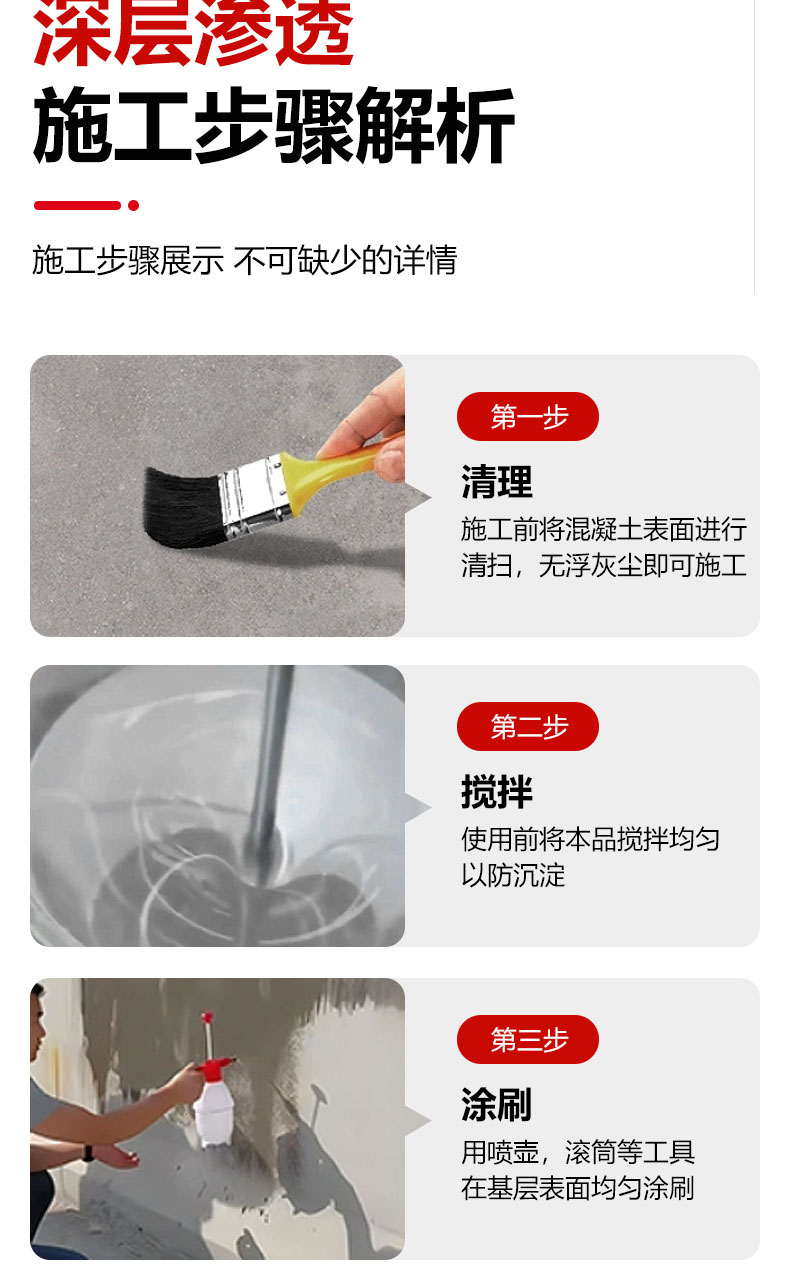 深层渗透
施工步骤解析

施工步骤展示 不可缺少的详情

第一步
清理
施工前将混凝土表面进行清扫，无浮灰尘即可施工

第二步
搅拌
使用前将本品搅拌均匀以防沉淀

第三步
涂刷
用喷壶，滚筒等工具在基层表面均匀涂刷